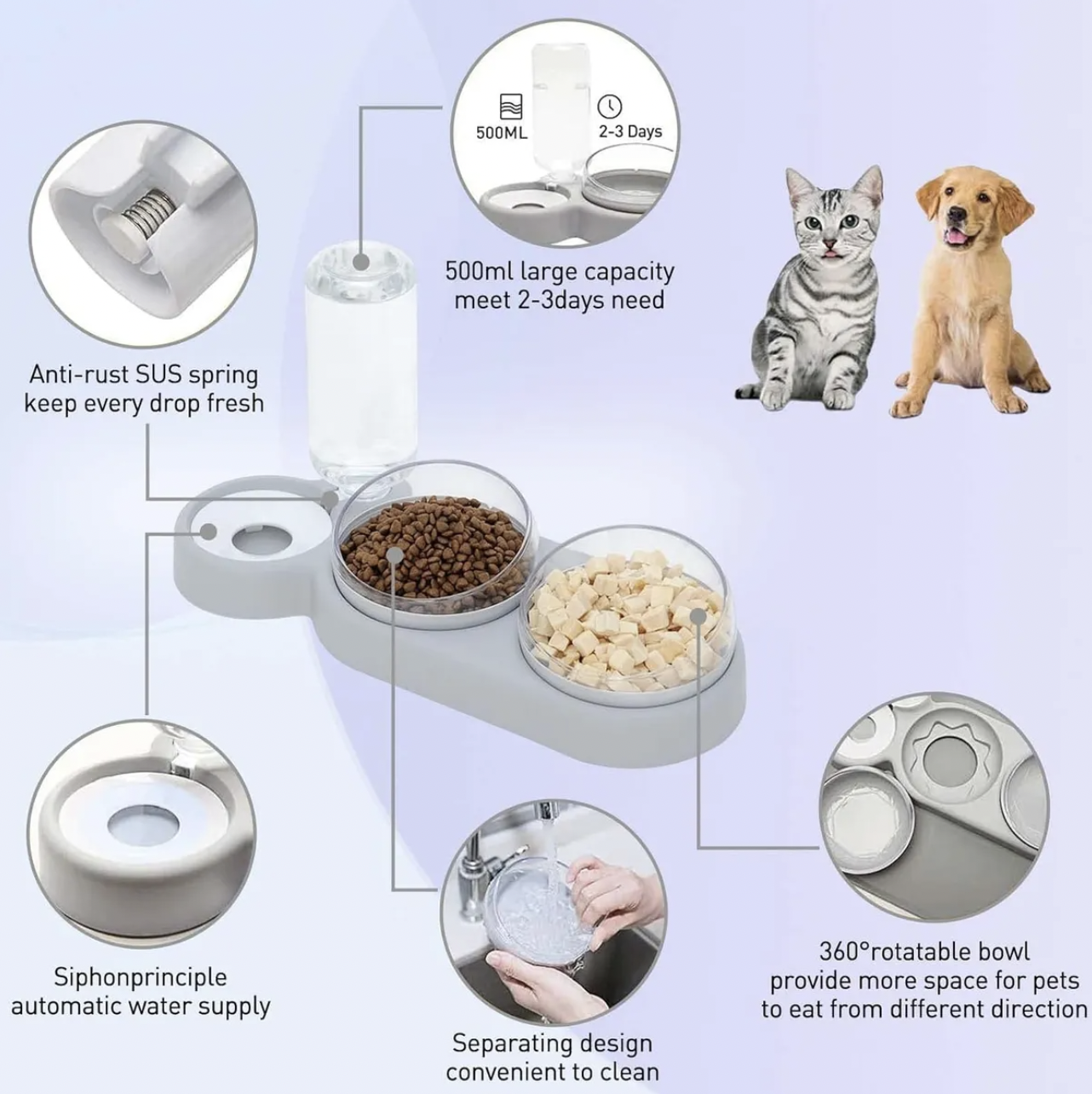 500ML

2-3 Days

500ml large capacity
meet 2-3days need

Anti-rust SUS spring
keep every drop fresh

Siphonprinciple
automatic water supply

Separating design
convenient to clean

360°rotatable bowl
provide more space for pets
to eat from different direction